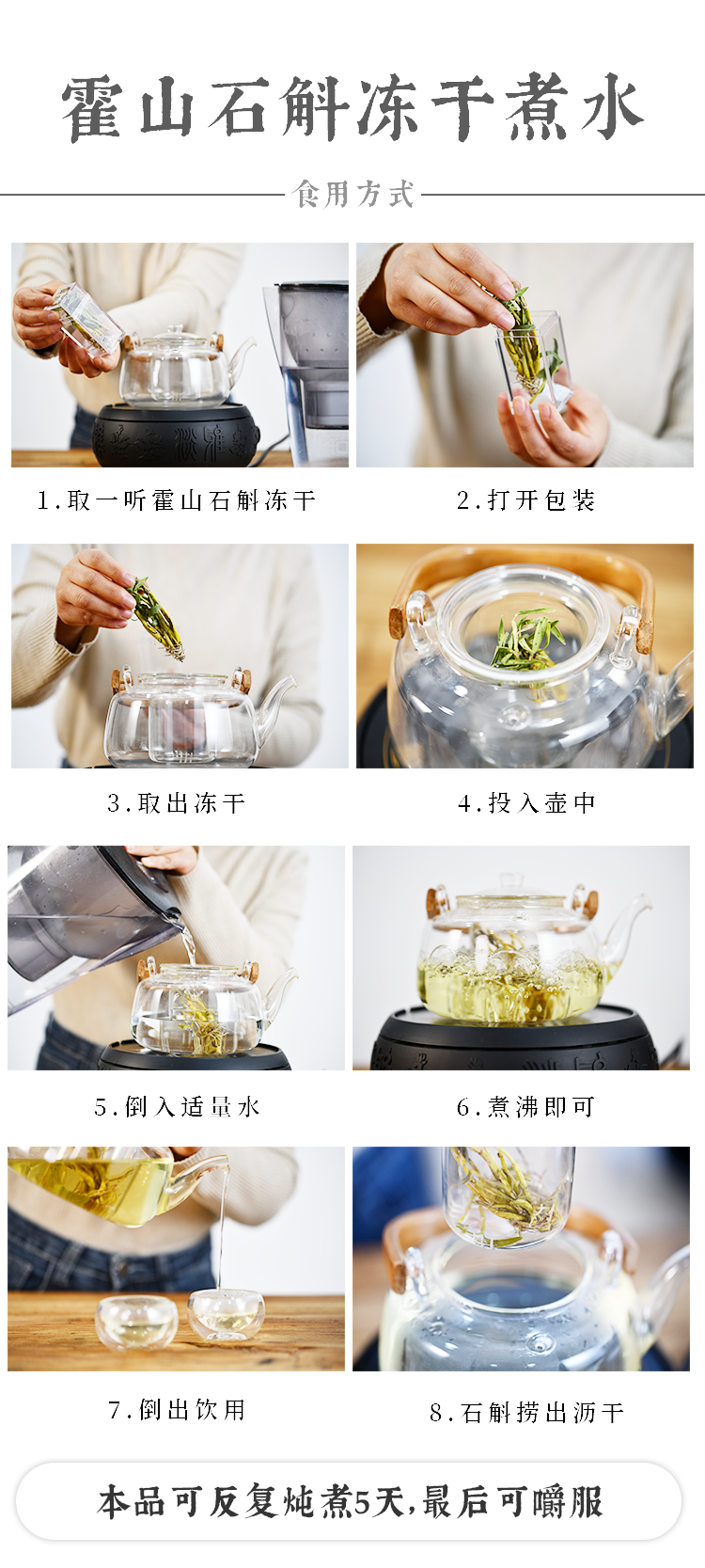 霍山石斛冻干煮水

食用方式

1.取一听霍山石斛冻干

2.打开包装

3.取出冻干

4.投入壶中

5.倒入适量水

6.煮沸即可

7.倒出饮用

8.石斛捞出沥干

本品可反复炖煮5天,最后可嚼服